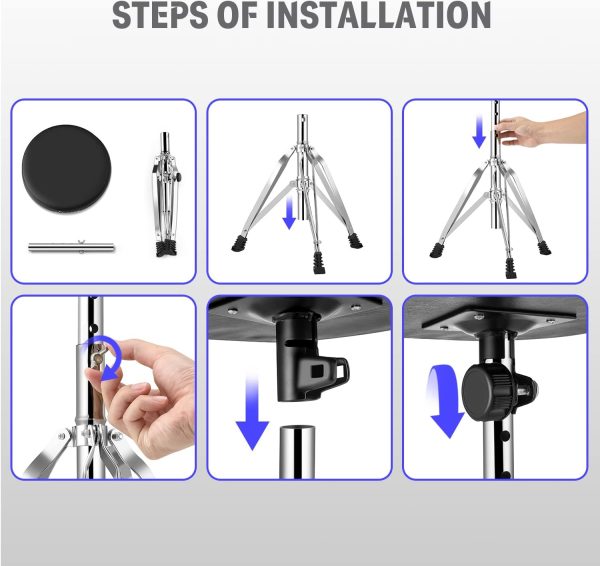 STEPS OF INSTALLATION